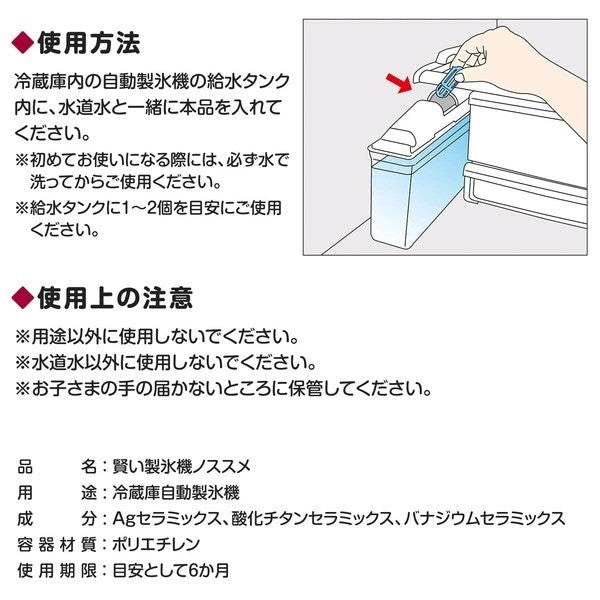 ◆使用方法

冷蔵庫内の自動製氷機の給水タンク内に、水道水と一緒に本品を入れてください。

※初めてお使いになる際には、必ず水で洗ってからご使用ください。

※給水タンクに1～2個を目安にご使用ください。

◆使用上の注意

※用途以外に使用しないでください。
※水道水以外に使用しないでください。
※お子さまの手の届かないところに保管してください。

品　　名：賢い製氷機ノススメ
用　　途：冷蔵庫自動製氷機
成　　分：Agセラミックス、酸化チタンセラミックス、バナジウムセラミックス
容器材質：ポリエチレン
使用期限：目安として6か月